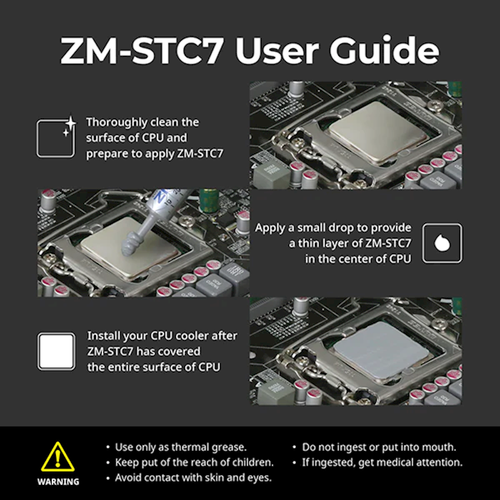 ZM-STC7 User Guide

Thoroughly clean the surface of CPU and prepare to apply ZM-STC7

Apply a small drop to provide a thin layer of ZM-STC7 in the center of CPU

Install your CPU cooler after ZM-STC7 has covered the entire surface of CPU

WARNING

• Use only as thermal grease.
• Keep put of the reach of children.
• Avoid contact with skin and eyes.

• Do not ingest or put into mouth.
• If ingested, get medical attention.